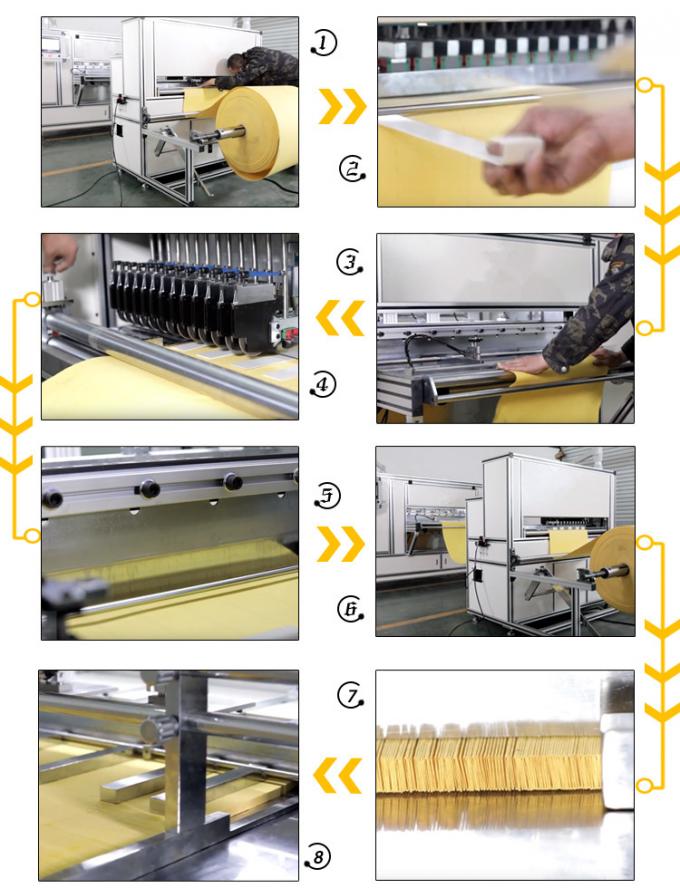 1
2
3
4
5
6
7
8