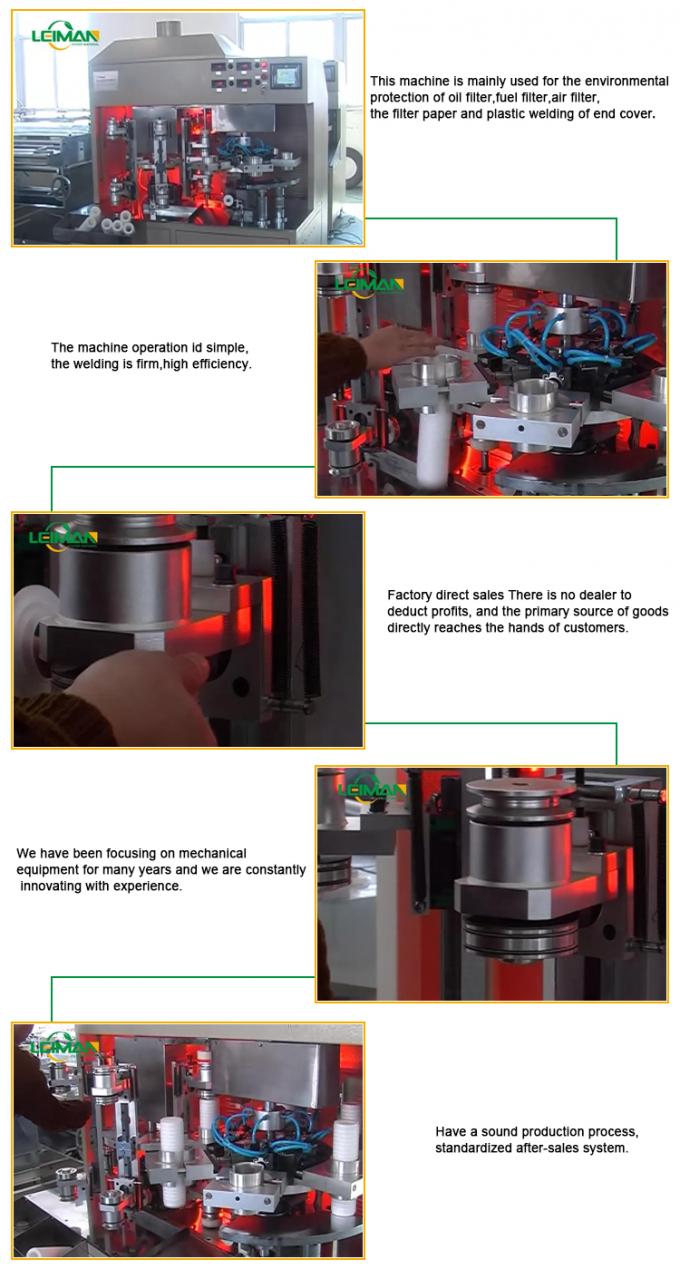 LEIMAN

This machine is mainly used for the environmental protection of oil filter,fuel filter,air filter, the filter paper and plastic welding of end cover.

LEIMAN

The machine operation id simple, the welding is firm,high efficiency.

LEIMAN

Factory direct sales There is no dealer to deduct profits, and the primary source of goods directly reaches the hands of customers.

LEIMAN

We have been focusing on mechanical equipment for many years and we are constantly innovating with experience.

LEIMAN

Have a sound production process, standardized after-sales system.